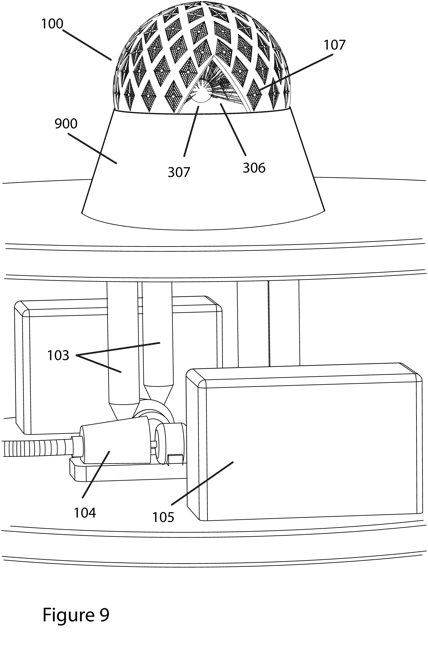 100

107

900

307

306

103

104

105

Figure 9