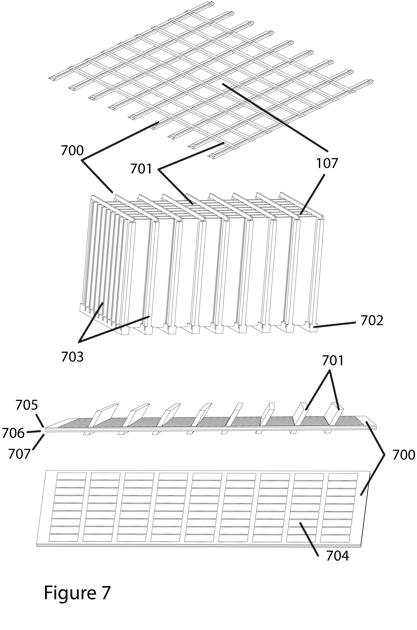 700

701

107

702

703

701

705

706

707

700

704

Figure 7