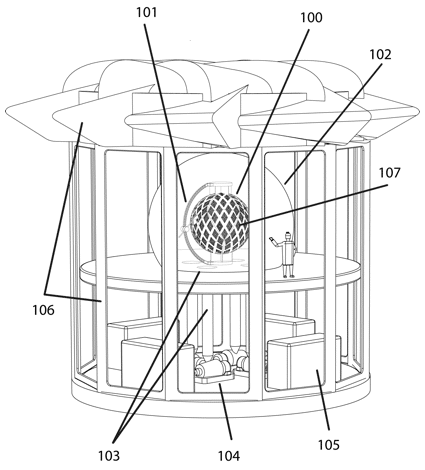 101
100
102
107
106
103
104
105