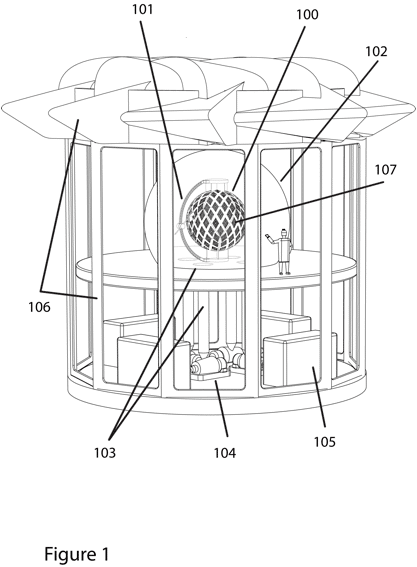 101
100
102
107
106
103
104
105
Figure 1